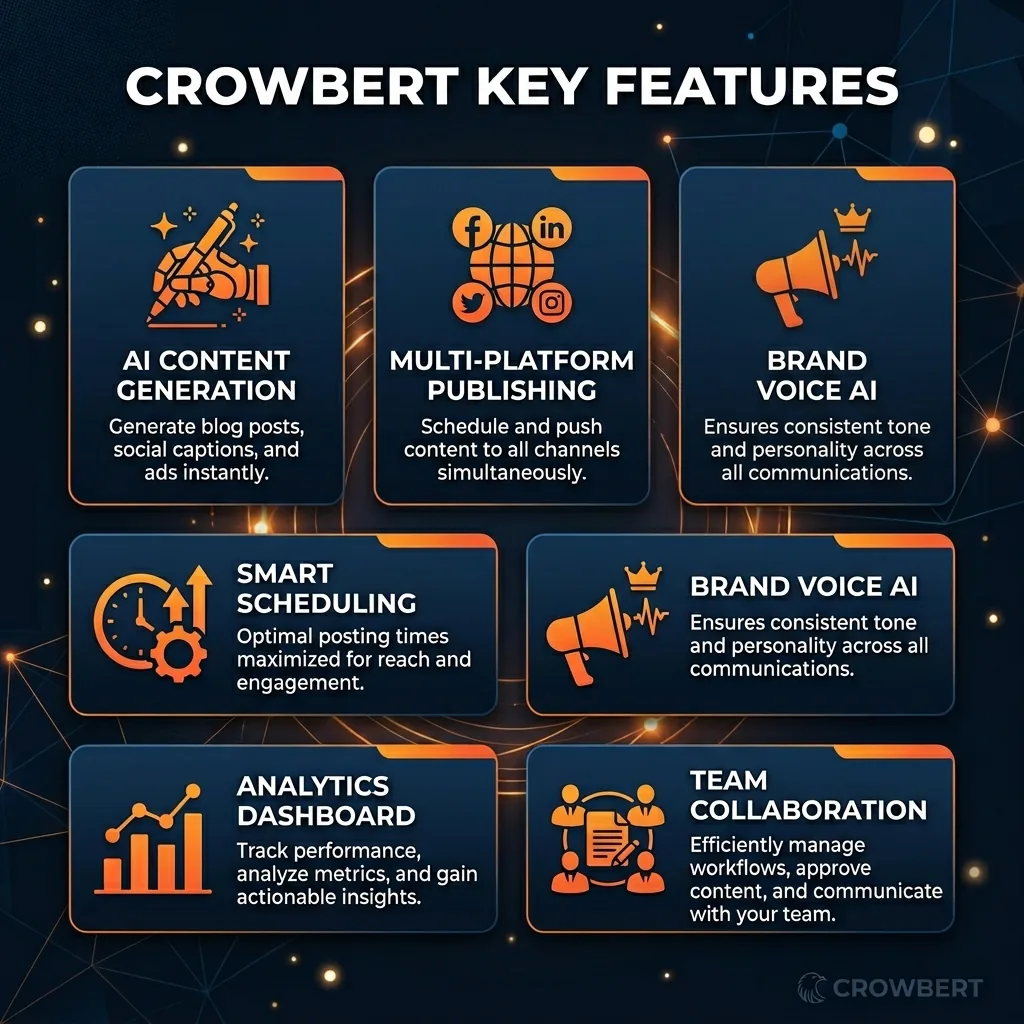 CROWBERT KEY FEATURES

AI CONTENT GENERATION
Generate blog posts, social captions, and ads instantly.

MULTI-PLATFORM PUBLISHING
Schedule and push content to all channels simultaneously.

BRAND VOICE AI
Ensures consistent tone and personality across all communications.

SMART SCHEDULING
Optimal posting times maximized for reach and engagement.

BRAND VOICE AI
Ensures consistent tone and personality across all communications.

ANALYTICS DASHBOARD
Track performance, analyze metrics, and gain actionable insights.

TEAM COLLABORATION
Efficiently manage workflows, approve content, and communicate with your team.

CROWBERT